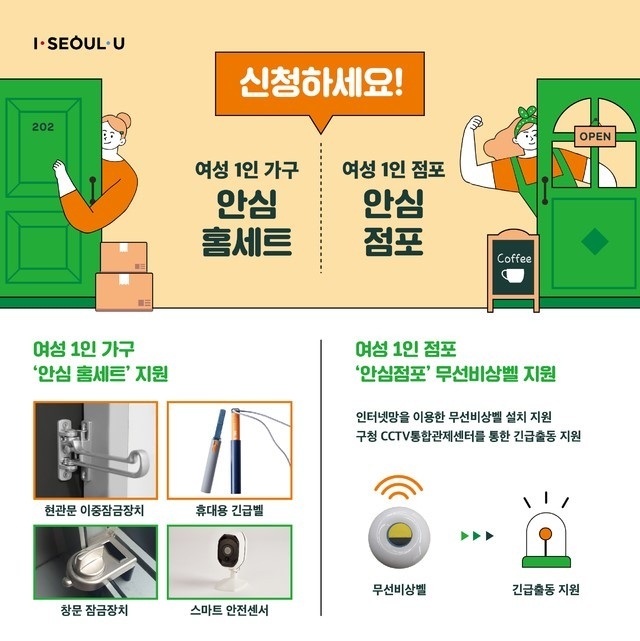 I·SEOUL·U

신청하세요!

202

여성 1인 가구
안심
홈세트

여성 1인 점포
안심
점포

OPEN

Coffee

여성 1인 가구
'안심 홈세트' 지원

현관문 이중잠금장치
휴대용 긴급벨
창문 잠금장치
스마트 안전센서

여성 1인 점포
'안심점포' 무선비상벨 지원

인터넷망을 이용한 무선비상벨 설치 지원
구청 CCTV통합관제센터를 통한 긴급출동 지원

무선비상벨
긴급출동 지원